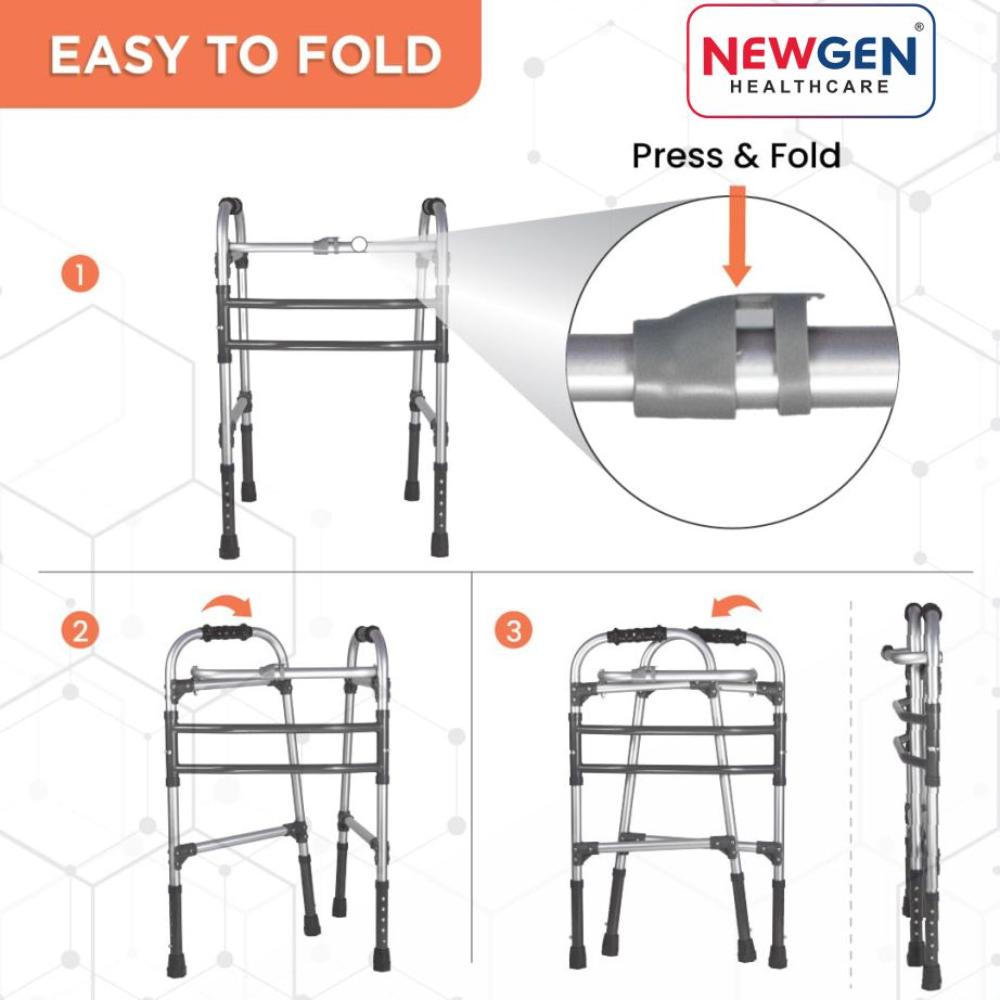 EASY TO FOLD

NEWGEN® HEALTHCARE

Press & Fold

1

2

3