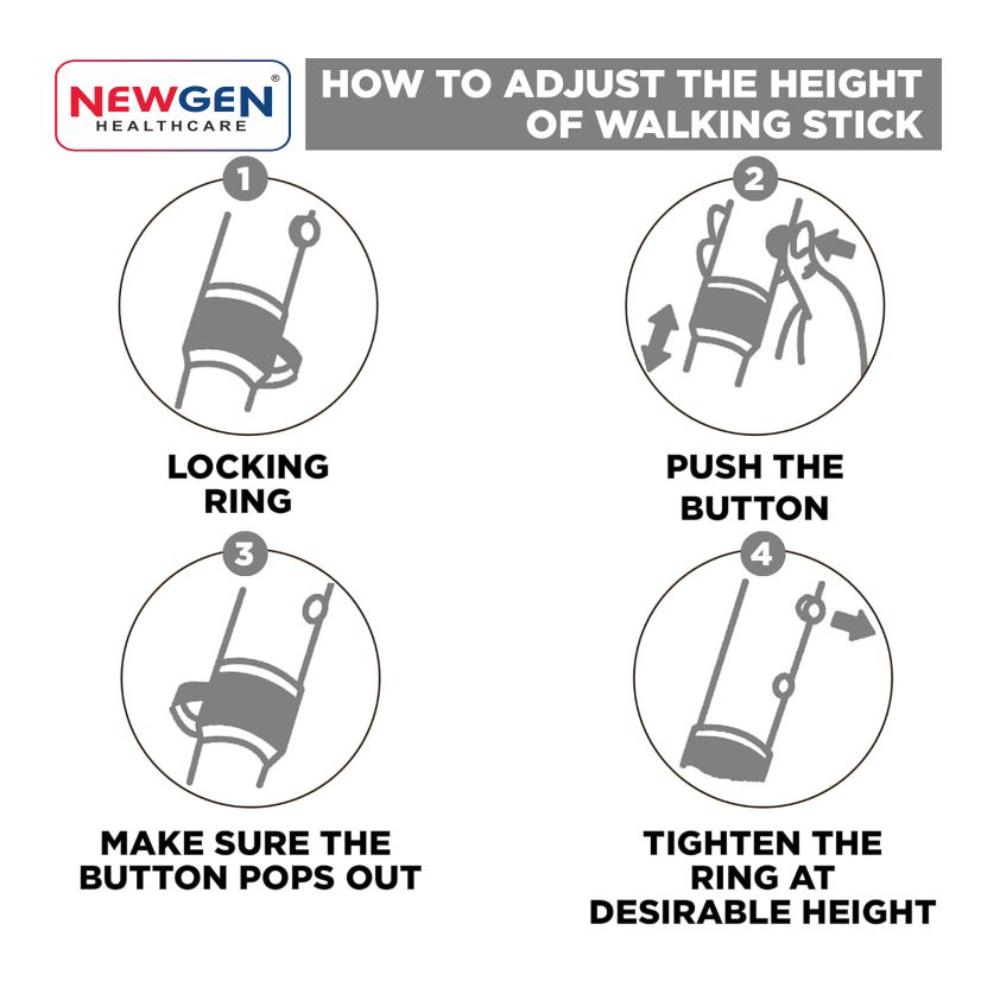 NEWGEN®
HEALTHCARE

HOW TO ADJUST THE HEIGHT OF WALKING STICK

1

LOCKING RING

2

PUSH THE BUTTON

3

MAKE SURE THE BUTTON POPS OUT

4

TIGHTEN THE RING AT DESIRABLE HEIGHT