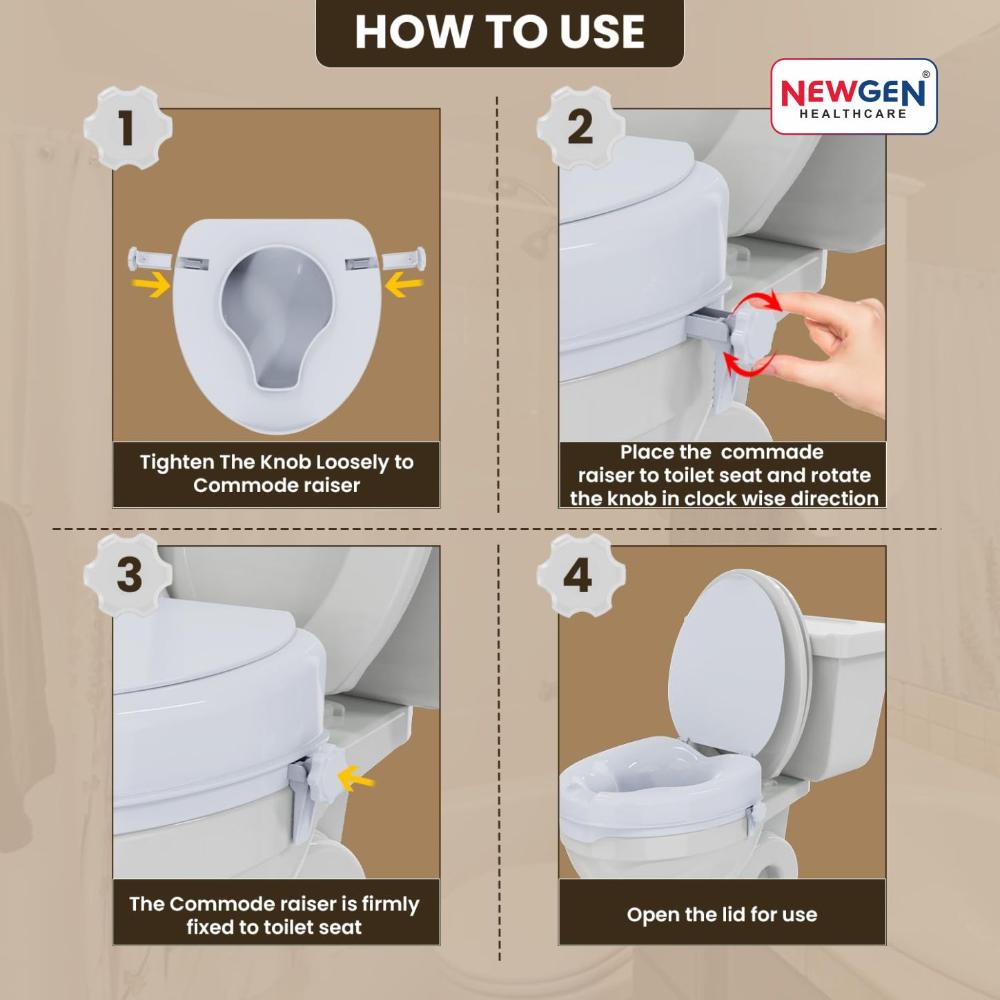 HOW TO USE

NEWGEN® HEALTHCARE

1

Tighten The Knob Loosely to Commode raiser

2

Place the commade raiser to toilet seat and rotate the knob in clock wise direction

3

The Commode raiser is firmly fixed to toilet seat

4

Open the lid for use