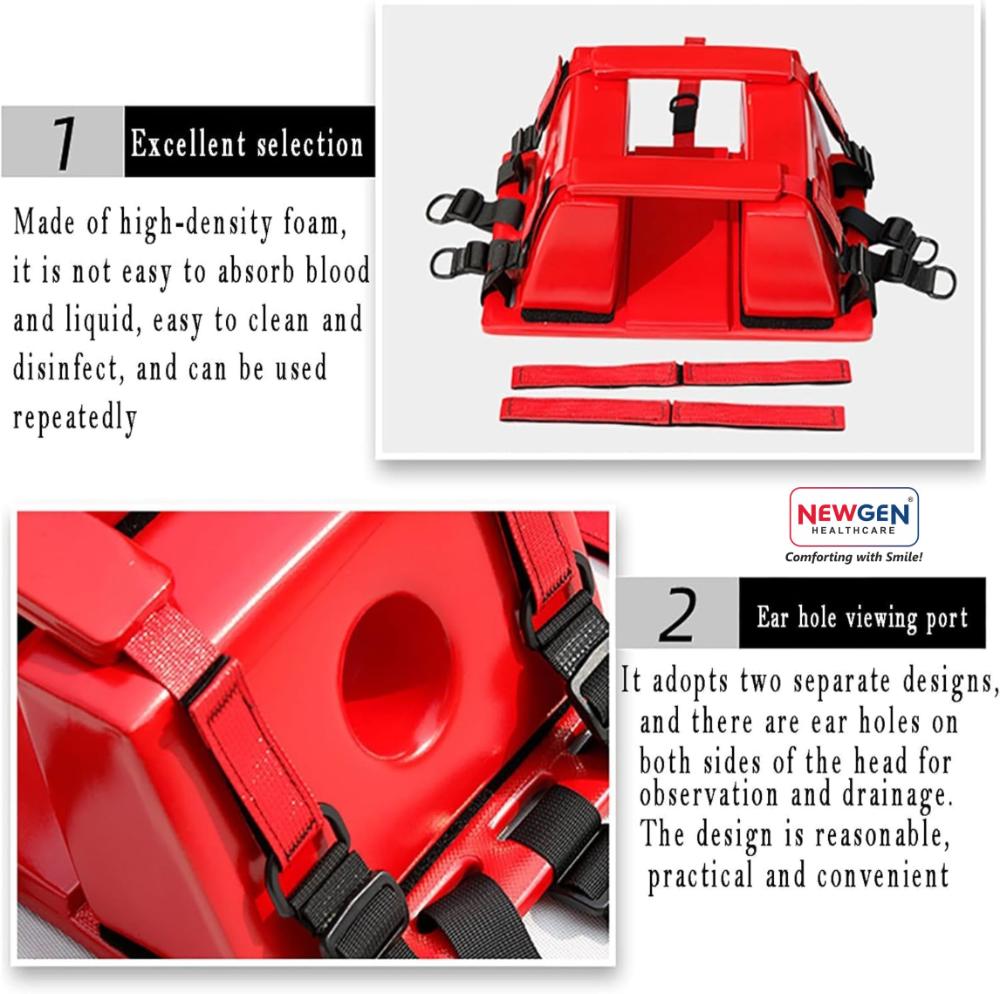 1 Excellent selection

Made of high-density foam, it is not easy to absorb blood and liquid, easy to clean and disinfect, and can be used repeatedly

NEWGEN® HEALTHCARE
Comforting with Smile!

2 Ear hole viewing port

It adopts two separate designs, and there are ear holes on both sides of the head for observation and drainage. The design is reasonable, practical and convenient